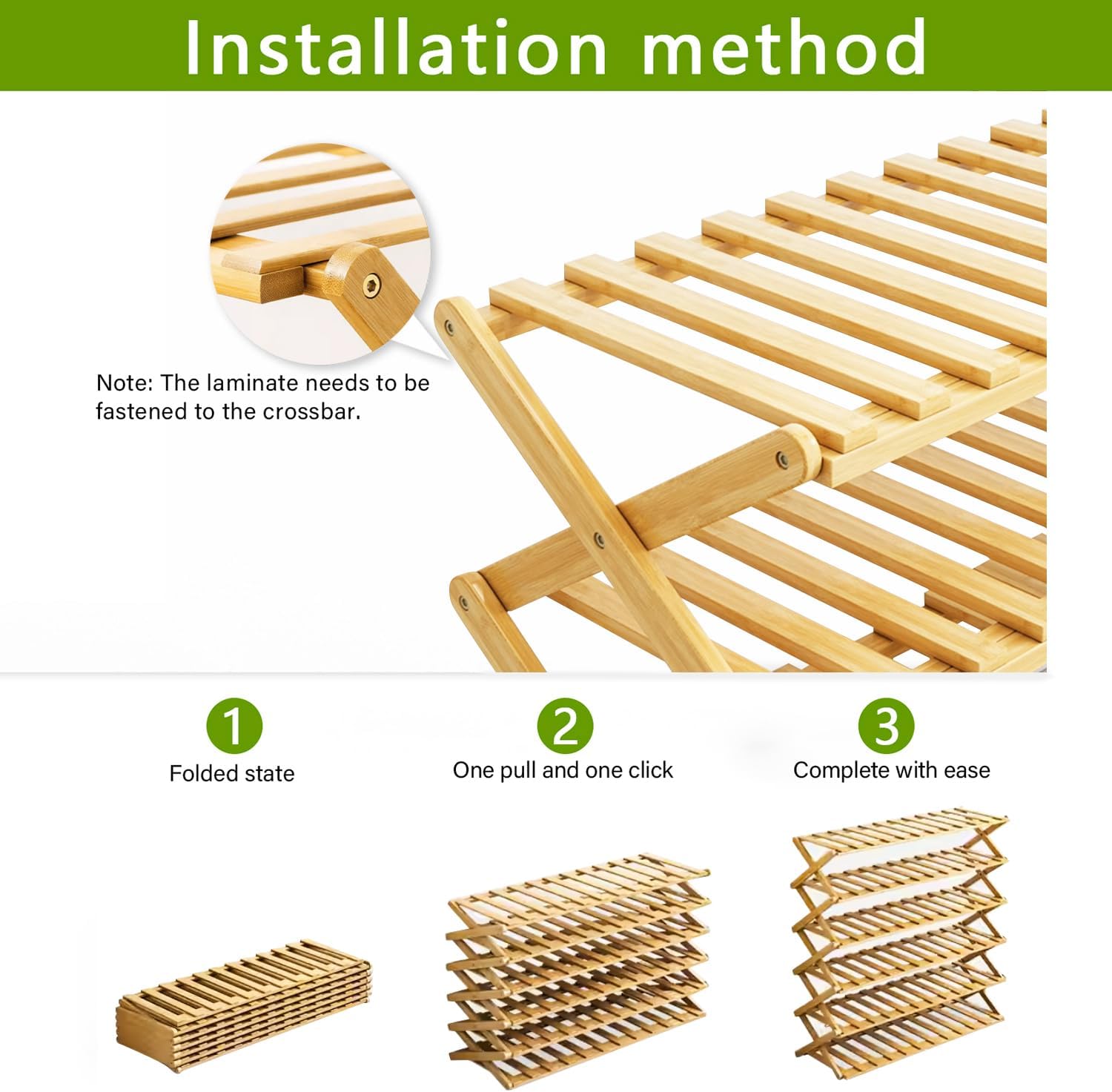 Installation method

Note: The laminate needs to be fastened to the crossbar.

1
Folded state

2
One pull and one click

3
Complete with ease